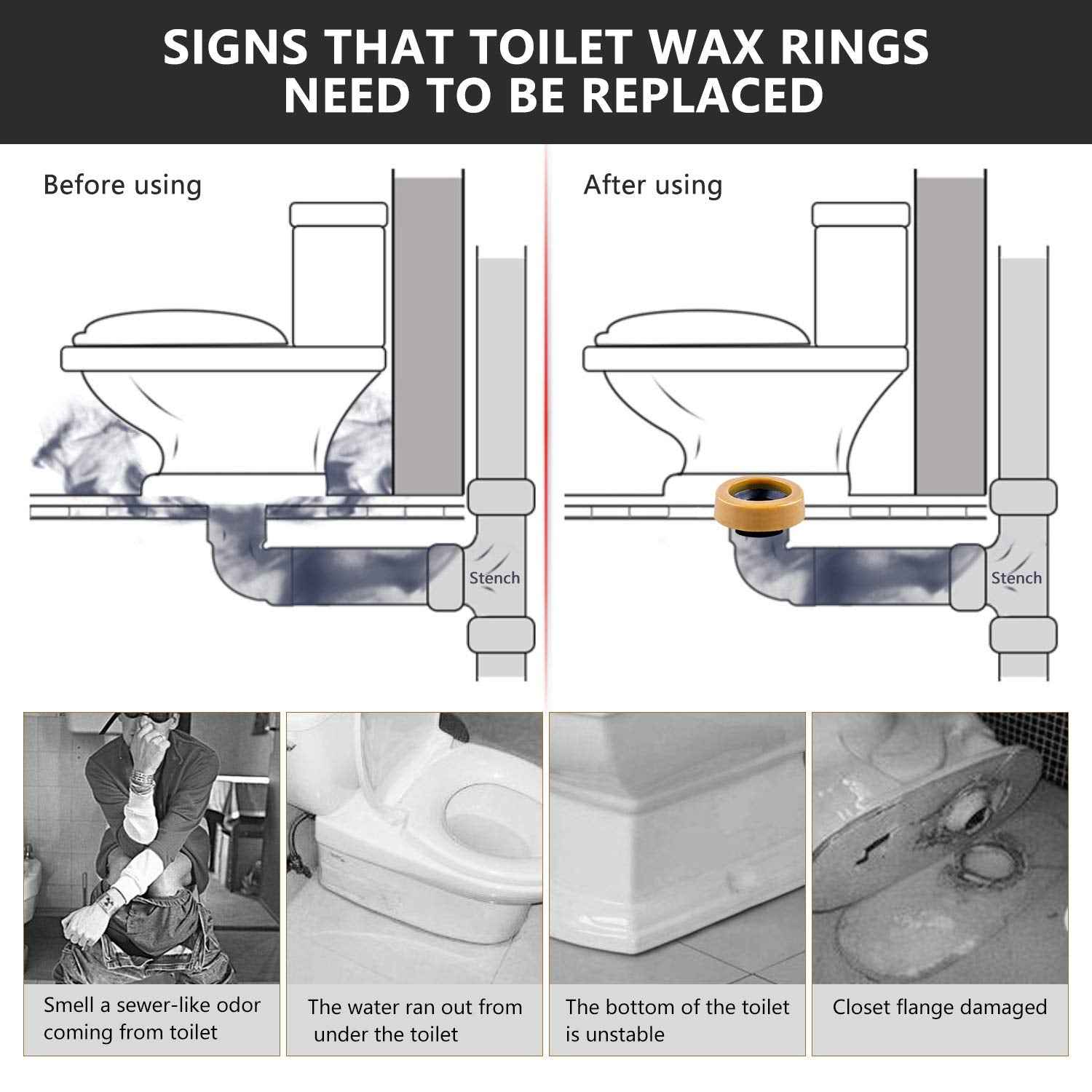 SIGNS THAT TOILET WAX RINGS NEED TO BE REPLACED

Before using

Stench

After using

Stench

Smell a sewer-like odor coming from toilet

The water ran out from under the toilet

The bottom of the toilet is unstable

Closet flange damaged